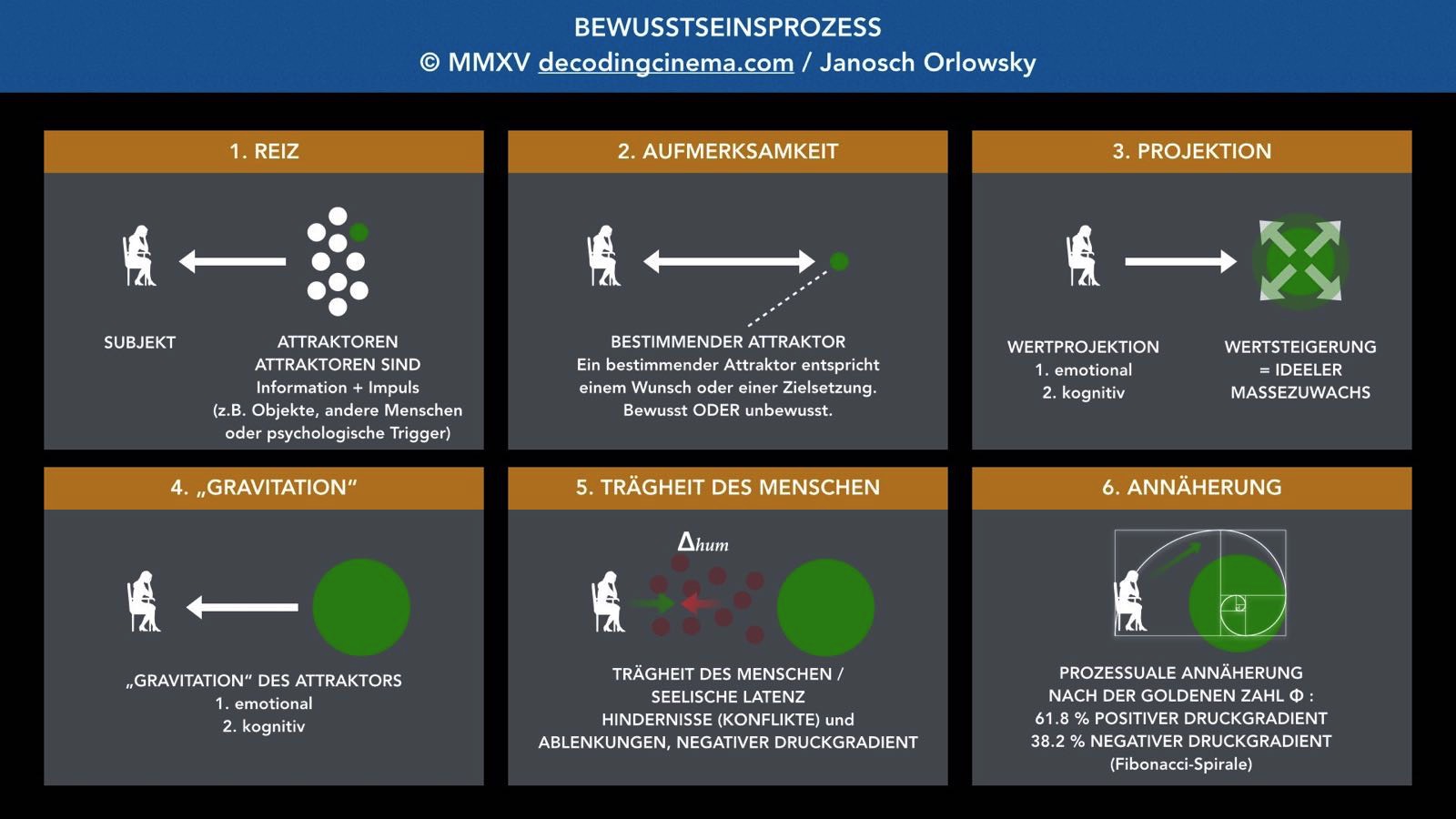 BEWUSSTSEINSPROZESS
© MMXV decodingcinema.com / Janosch Orlowsky

1. REIZ

SUBJEKT

ATTRAKTOREN
ATTRAKTOREN SIND
Information + Impuls
(z.B. Objekte, andere Menschen oder psychologische Trigger)

2. AUFMERKSAMKEIT

BESTIMMENDER ATTRAKTOR
Ein bestimmender Attraktor entspricht einem Wunsch oder einer Zielsetzung.
Bewusst ODER unbewusst.

3. PROJEKTION

WERTPROJEKTION
1. emotional
2. kognitiv

WERTSTEIGERUNG
= IDEELER
MASSEZUWACHS

4. „GRAVITATION“

„GRAVITATION“ DES ATTRAKTORS
1. emotional
2. kognitiv

5. TRÄGHEIT DES MENSCHEN

$\Delta_{hum}$

TRÄGHEIT DES MENSCHEN /
SEELISCHE LATENZ
HINDERNISSE (KONFLIKTE) und
ABLENKUNGEN, NEGATIVER DRUCKGRADIENT

6. ANNÄHERUNG

PROZESSUALE ANNÄHERUNG
NACH DER GOLDENEN ZAHL $\Phi$ :
61.8 % POSITIVER DRUCKGRADIENT
38.2 % NEGATIVER DRUCKGRADIENT
(Fibonacci-Spirale)